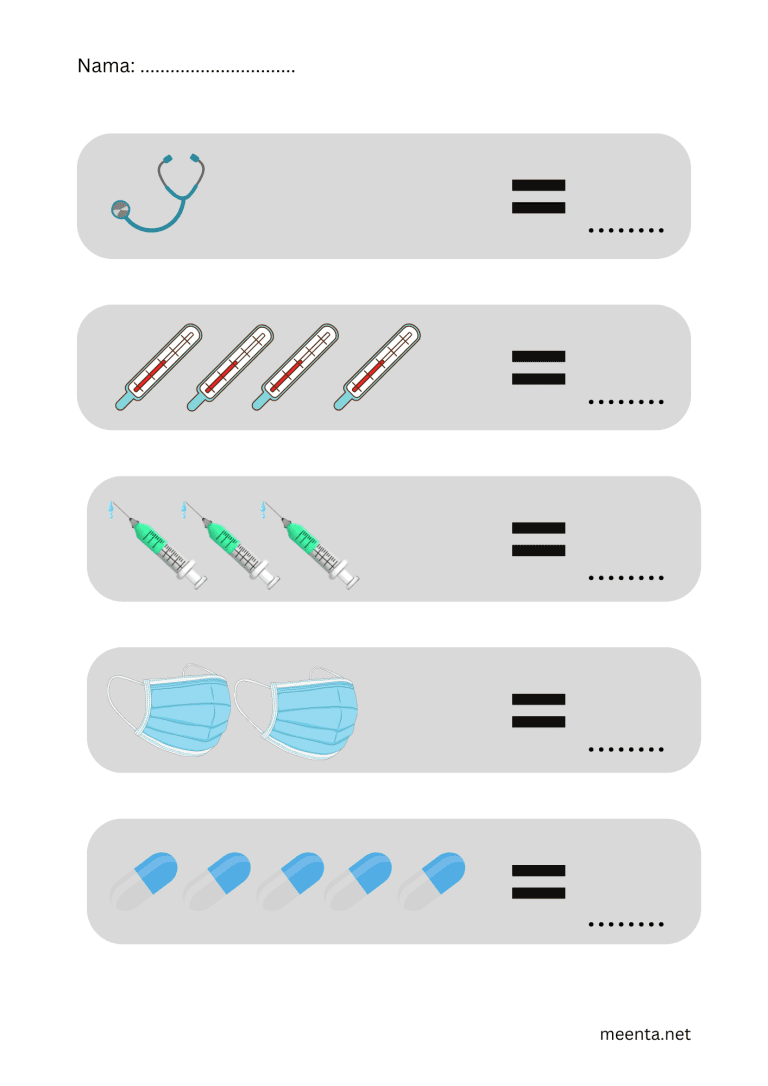 Nama: ...............................

= ........

= ........

= ........

= ........

= ........

meenta.net